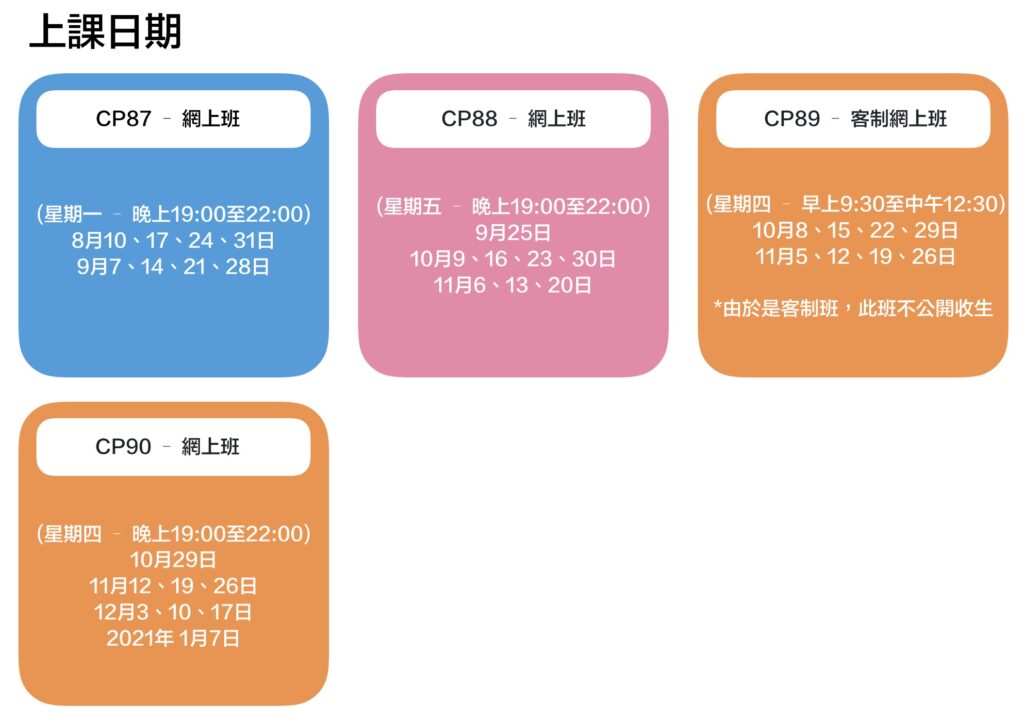 上課日期

CP87 - 網上班

(星期一 - 晚上19:00至22:00)
8月10、17、24、31日
9月7、14、21、28日

CP88 - 網上班

(星期五 - 晚上19:00至22:00)
9月25日
10月9、16、23、30日
11月6、13、20日

CP89 - 客制網上班

(星期四 - 早上9:30至中午12:30)
10月8、15、22、29日
11月5、12、19、26日

*由於是客制班，此班不公開收生

CP90 - 網上班

(星期四 - 晚上19:00至22:00)
10月29日
11月12、19、26日
12月3、10、17日
2021年 1月7日